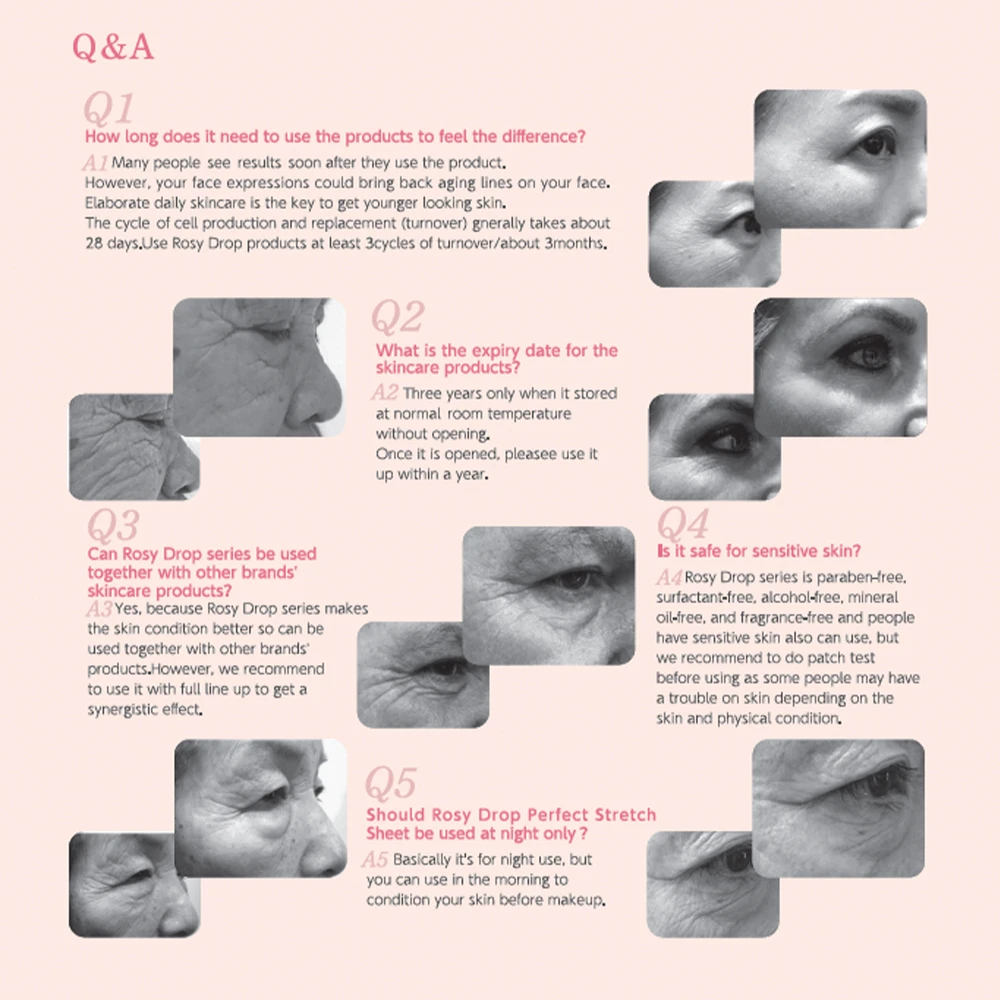 Q&A

Q1
How long does it need to use the products to feel the difference?

A1 Many people see results soon after they use the product. However, your face expressions could bring back aging lines on your face. Elaborate daily skincare is the key to get younger looking skin. The cycle of cell production and replacement (turnover) gnerally takes about 28 days.Use Rosy Drop products at least 3cycles of turnover/about 3months.

Q2
What is the expiry date for the skincare products?

A2 Three years only when it stored at normal room temperature without opening. Once it is opened, pleasee use it up within a year.

Q3
Can Rosy Drop series be used together with other brands' skincare products?

A3 Yes, because Rosy Drop series makes the skin condition better so can be used together with other brands' products.However, we recommend to use it with full line up to get a synergistic effect.

Q4
Is it safe for sensitive skin?

A4 Rosy Drop series is paraben-free, surfactant-free, alcohol-free, mineral oil-free, and fragrance-free and people have sensitive skin also can use, but we recommend to do patch test before using as some people may have a trouble on skin depending on the skin and physical condition.

Q5
Should Rosy Drop Perfect Stretch Sheet be used at night only ?

A5 Basically it's for night use, but you can use in the morning to condition your skin before makeup.